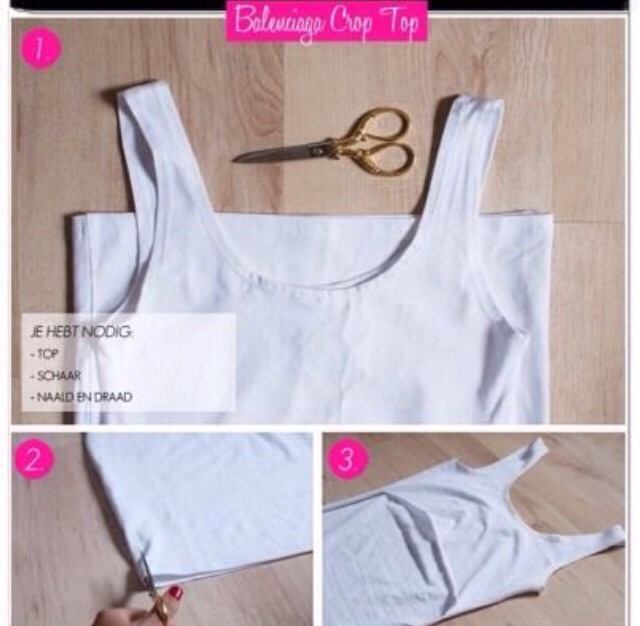 Balenciaga Crop Top

1.

JE HEBT NODIG:
- TOP
- SCHAAR
- NAALD EN DRAAD

2.

3.