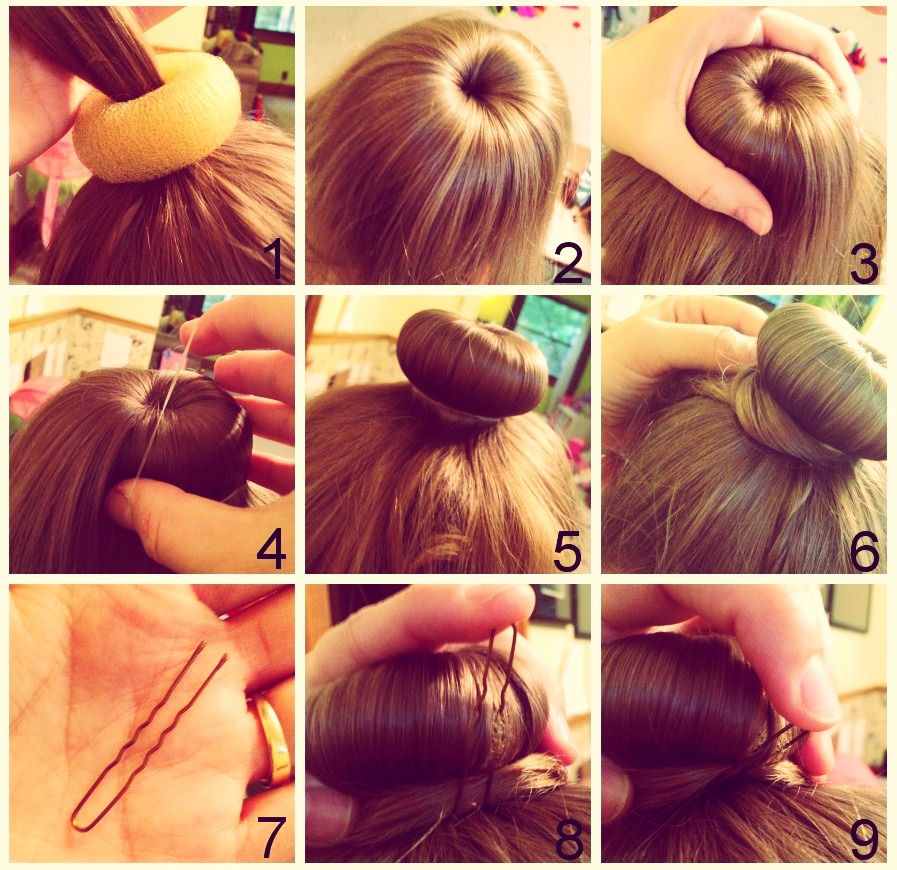 1
2
3
4
5
6
7
8
9