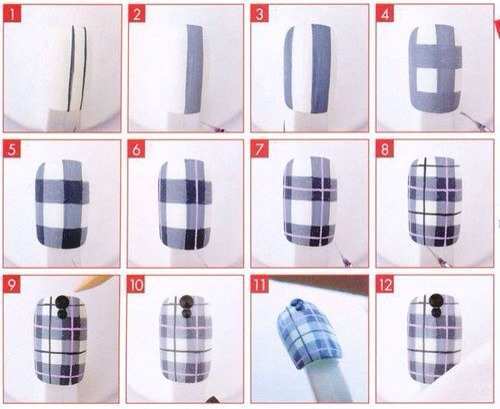 1
2
3
4
5
6
7
8
9
10
11
12