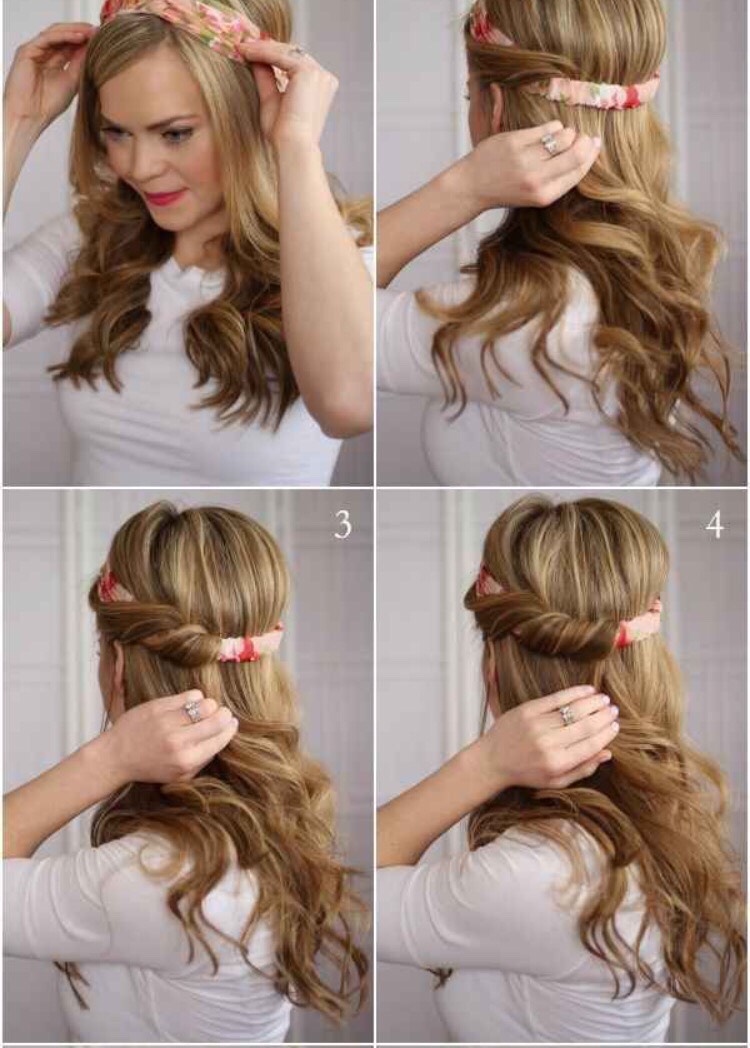 3

4