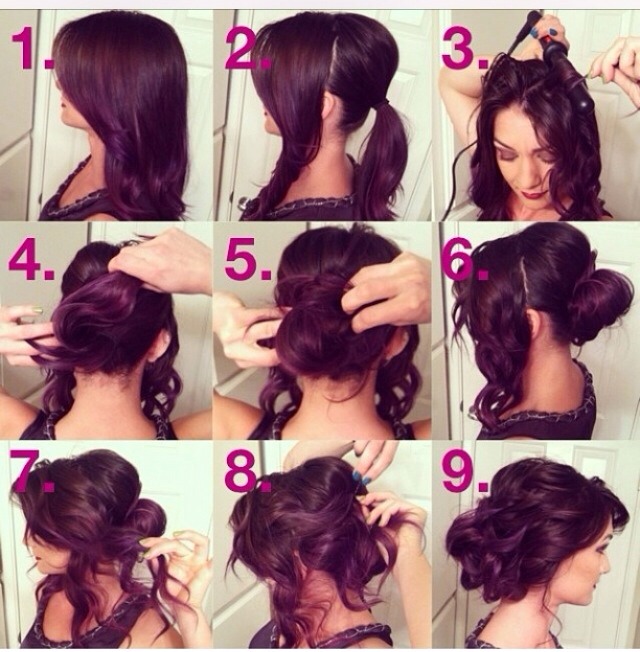 1.

2.

3.

4.

5.

6.

7.

8.

9.