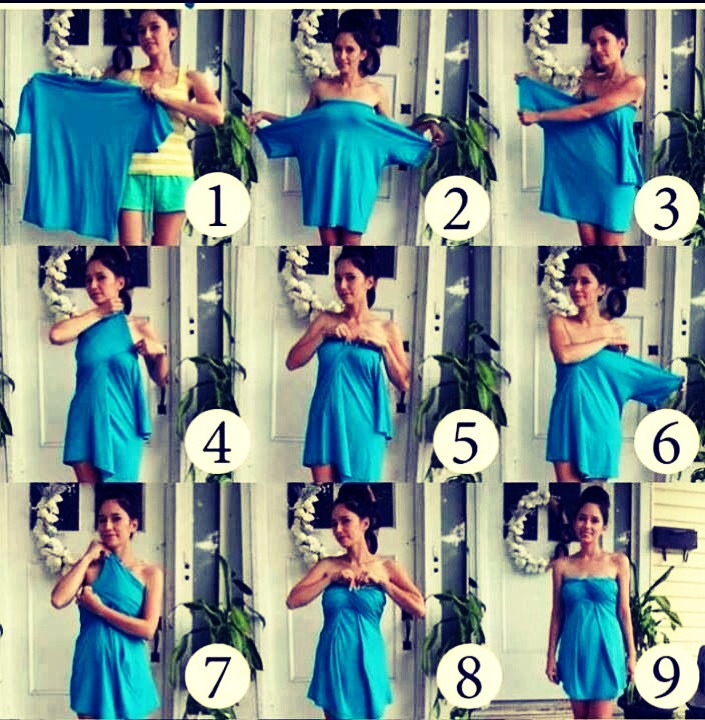 1
2
3
4
5
6
7
8
9