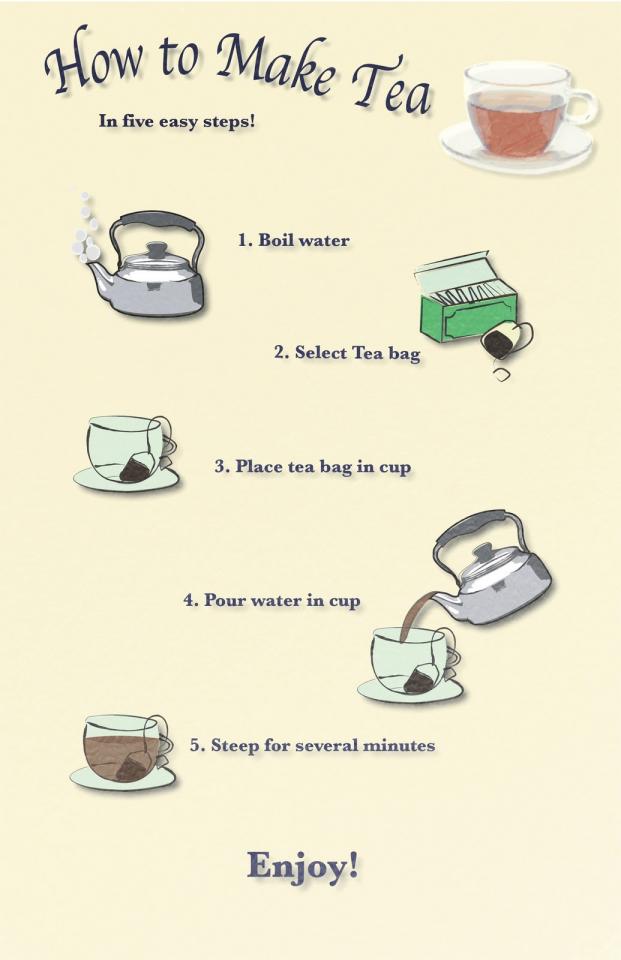 How to Make Tea

In five easy steps!

1. Boil water

2. Select Tea bag

3. Place tea bag in cup

4. Pour water in cup

5. Steep for several minutes

Enjoy!