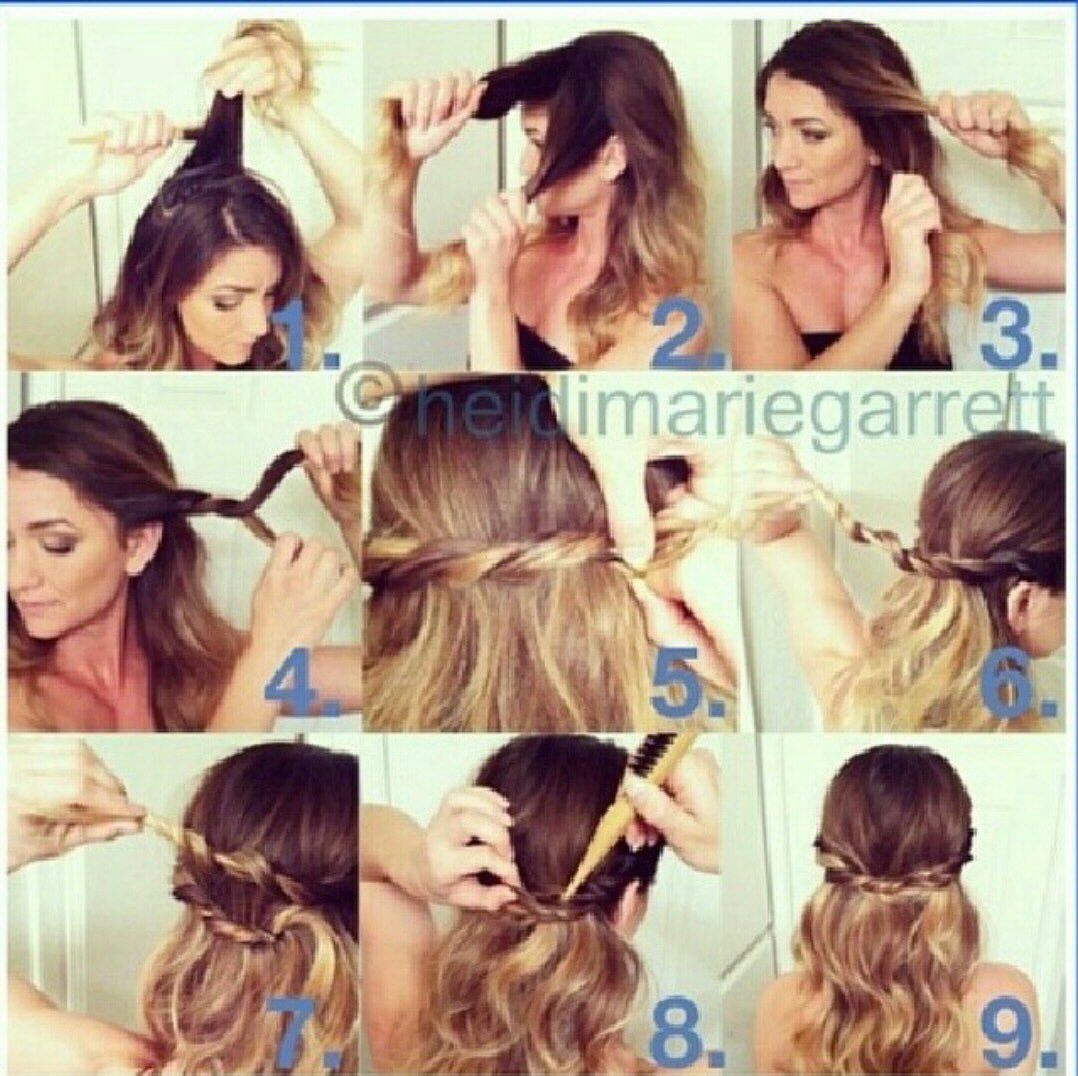 1.
2.
3.
© heidimariegarrett
4.
5.
6.
7.
8.
9.