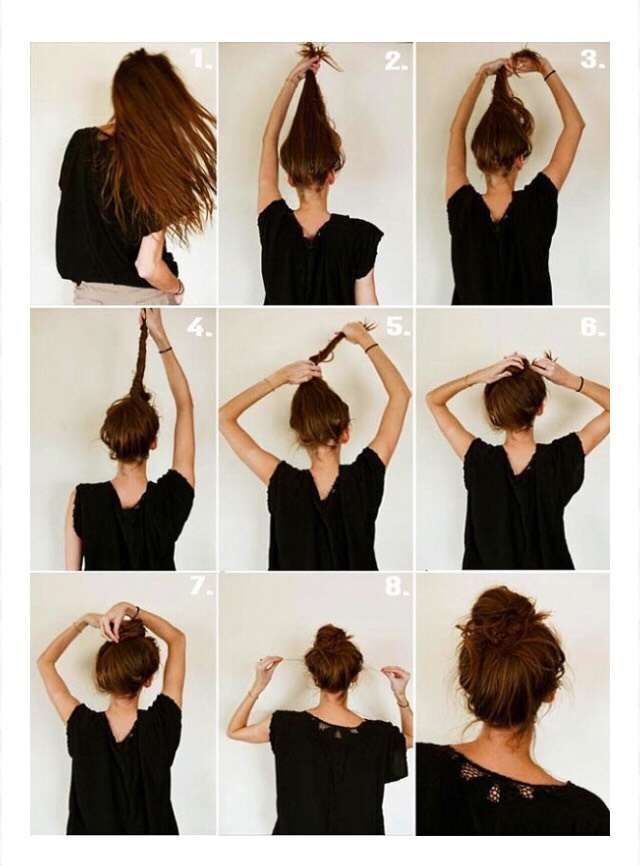 1.

2.

3.

4.

5.

6.

7.

8.