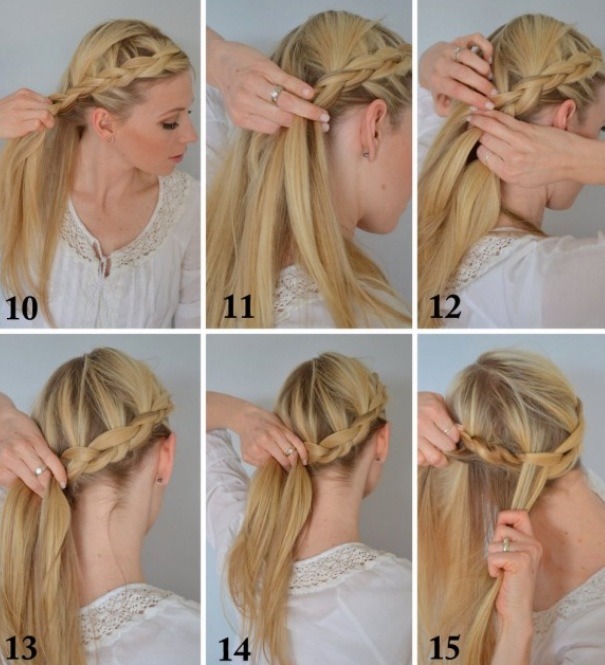 10
11
12
13
14
15