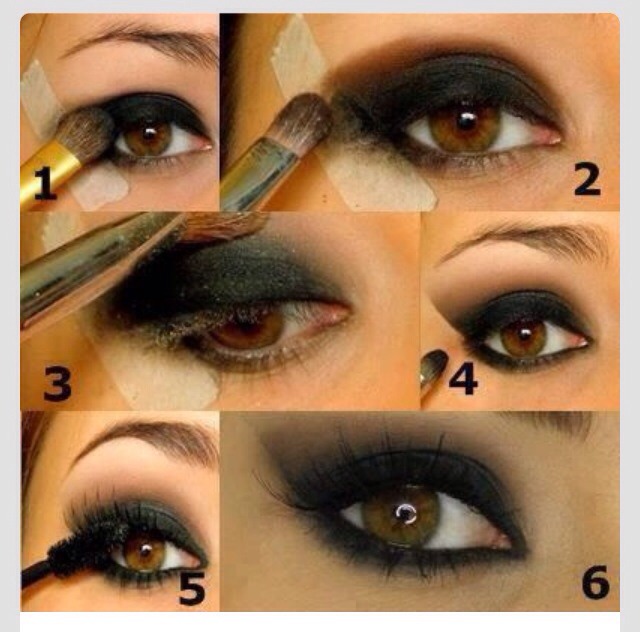 1
2
3
4
5
6