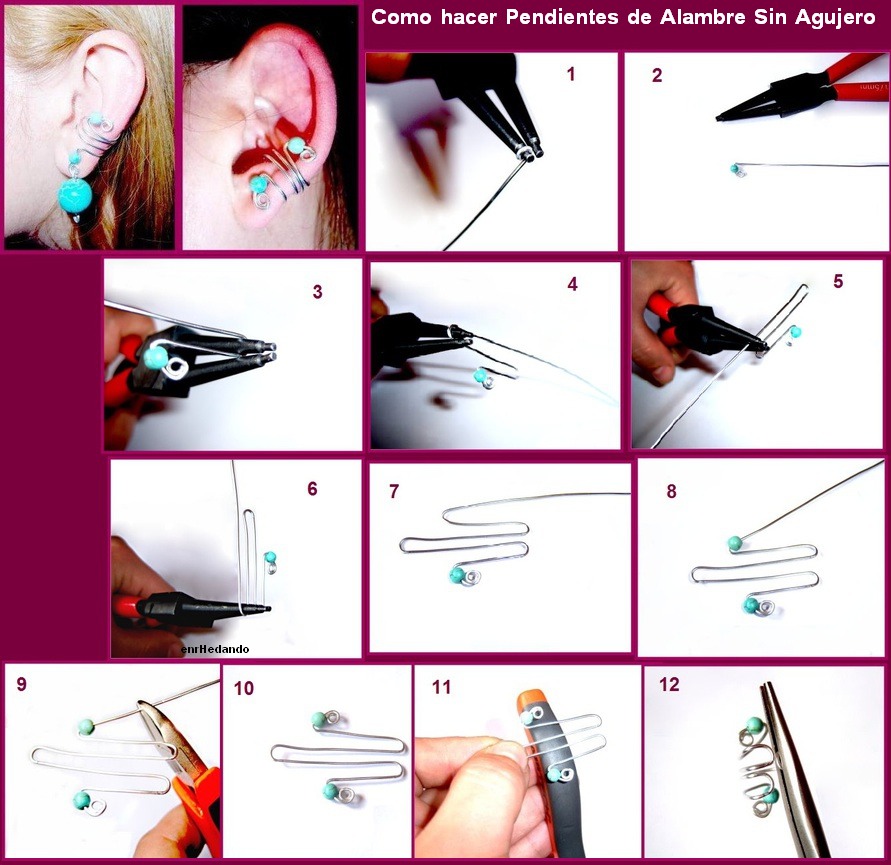 Como hacer Pendientes de Alambre Sin Agujero

1

2

3

4

5

6

enrHedando

7

8

9

10

11

12