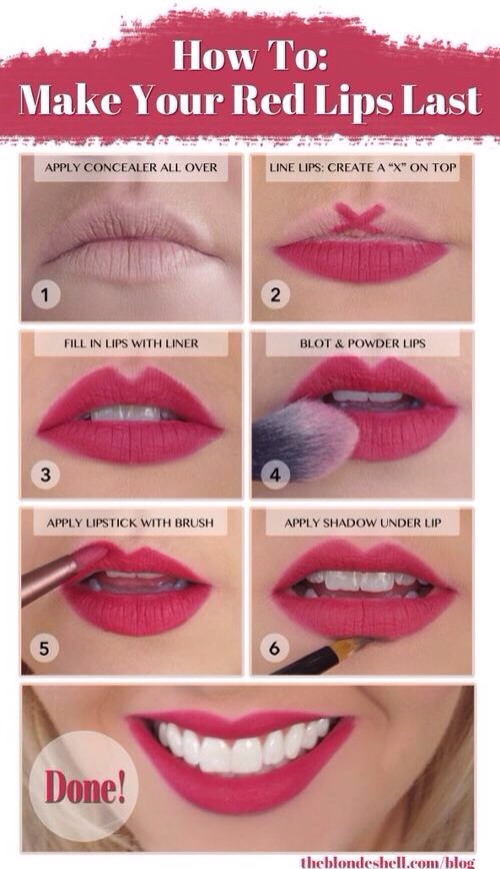 How To:
Make Your Red Lips Last

APPLY CONCEALER ALL OVER

1

LINE LIPS: CREATE A "X" ON TOP

2

FILL IN LIPS WITH LINER

3

BLOT & POWDER LIPS

4

APPLY LIPSTICK WITH BRUSH

5

APPLY SHADOW UNDER LIP

6

Done!

theblondeshell.com/blog