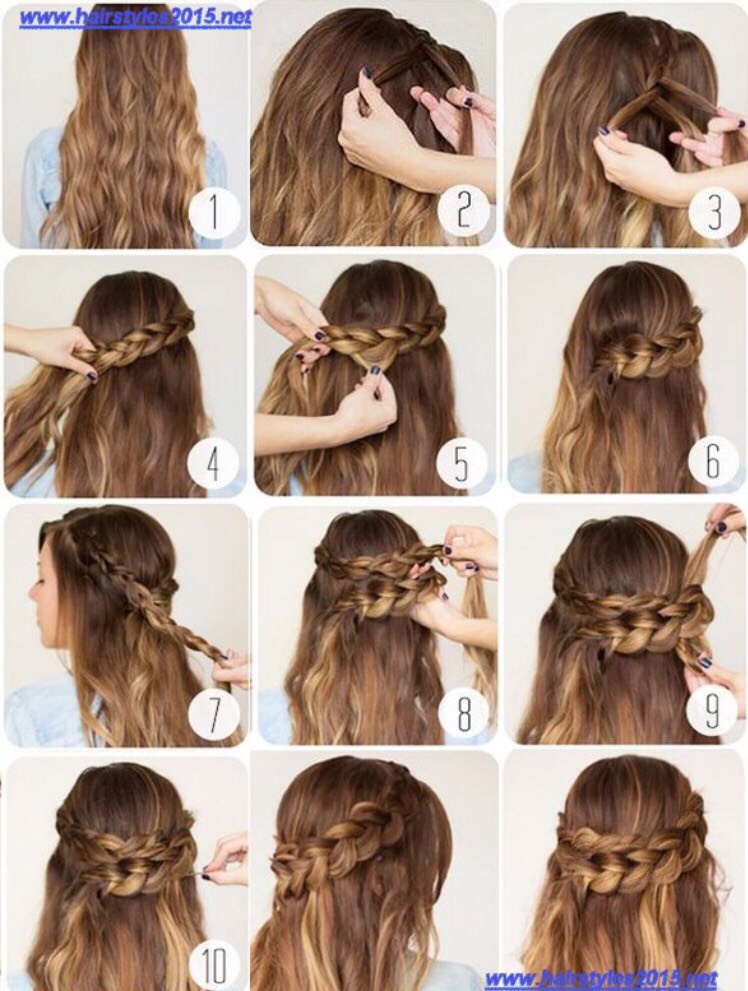 www.hairstyles2015.net

1

2

3

4

5

6

7

8

9

10

www.hairstyles2015.net