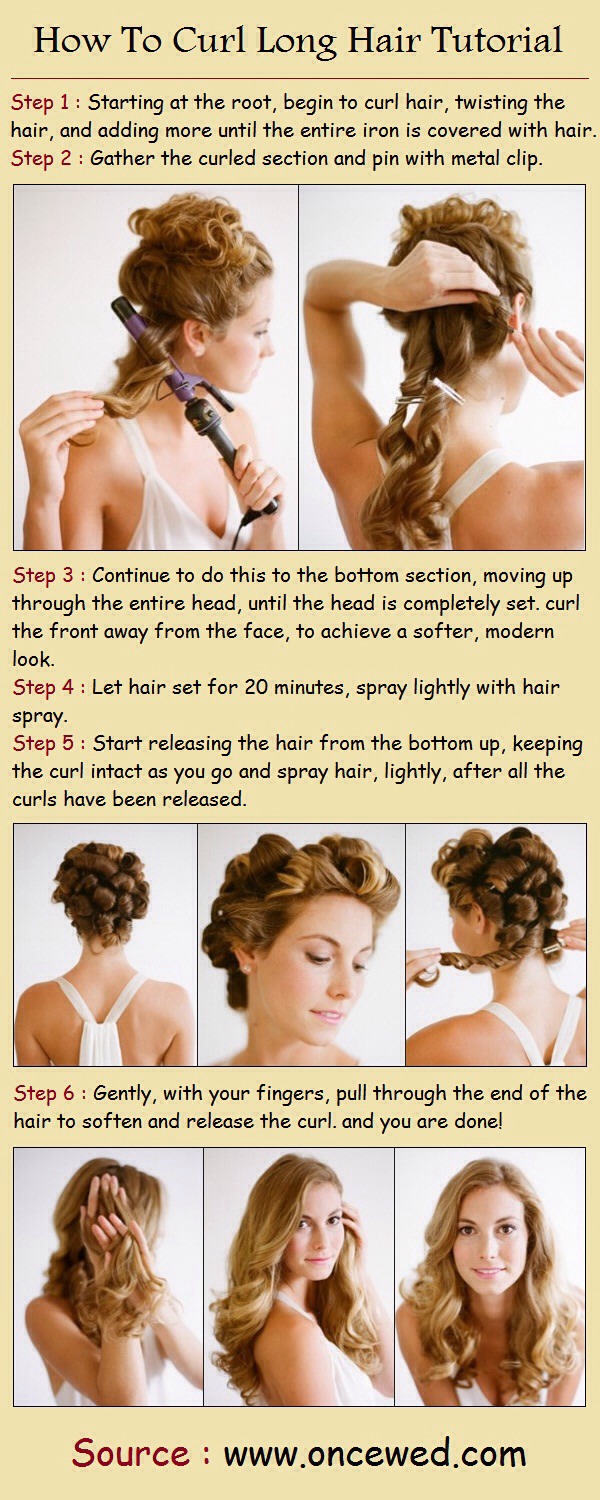 How To Curl Long Hair Tutorial

Step 1 : Starting at the root, begin to curl hair, twisting the hair, and adding more until the entire iron is covered with hair.
Step 2 : Gather the curled section and pin with metal clip.

Step 3 : Continue to do this to the bottom section, moving up through the entire head, until the head is completely set. curl the front away from the face, to achieve a softer, modern look.
Step 4 : Let hair set for 20 minutes, spray lightly with hair spray.
Step 5 : Start releasing the hair from the bottom up, keeping the curl intact as you go and spray hair, lightly, after all the curls have been released.

Step 6 : Gently, with your fingers, pull through the end of the hair to soften and release the curl. and you are done!

Source : www.oncewed.com