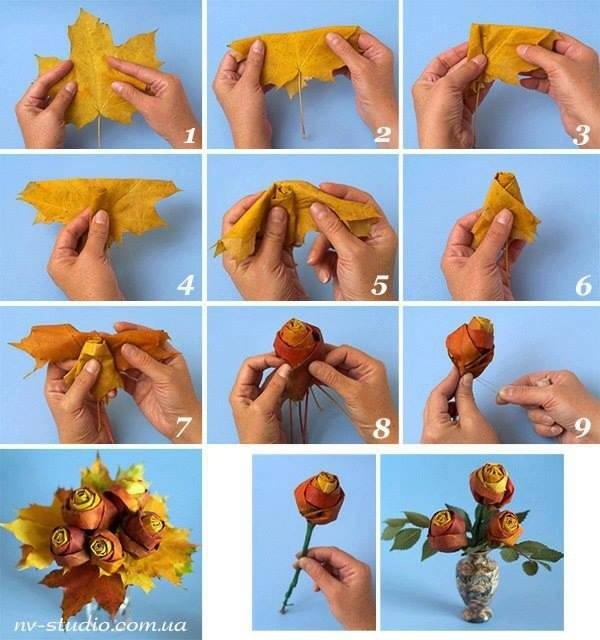 1
2
3
4
5
6
7
8
9
nv-studio.com.ua