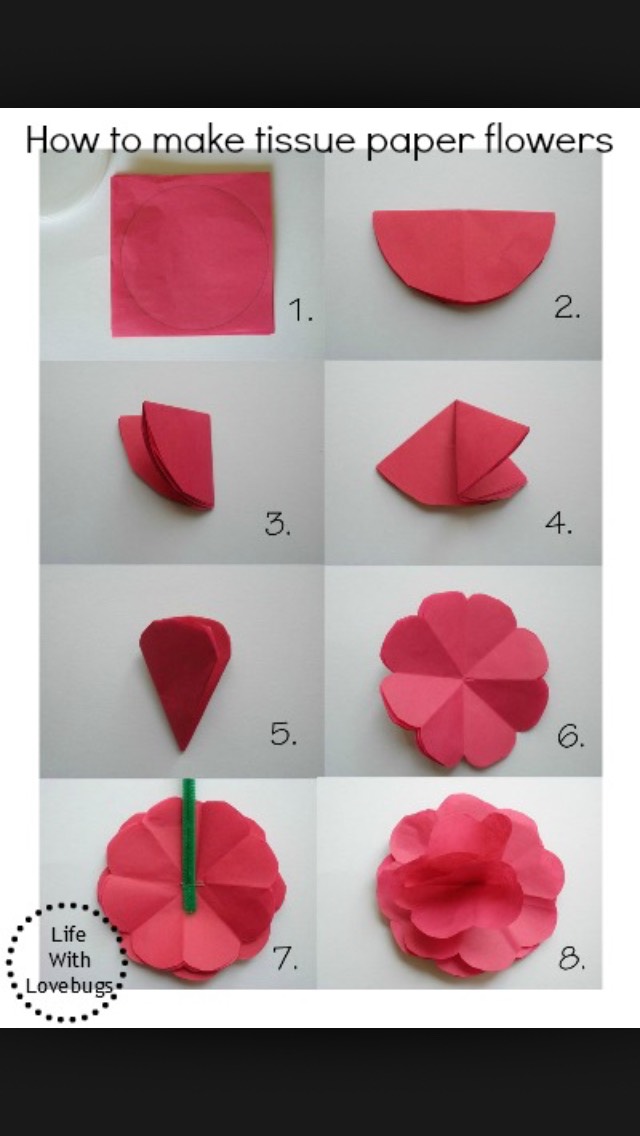 How to make tissue paper flowers

1.

2.

3.

4.

5.

6.

7.

8.

Life With Lovebugs