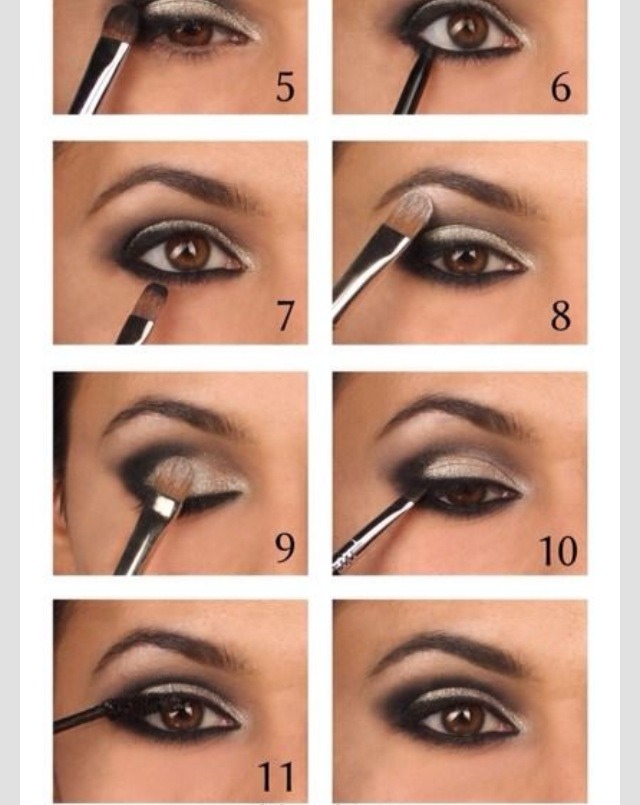 5
6
7
8
9
10
11