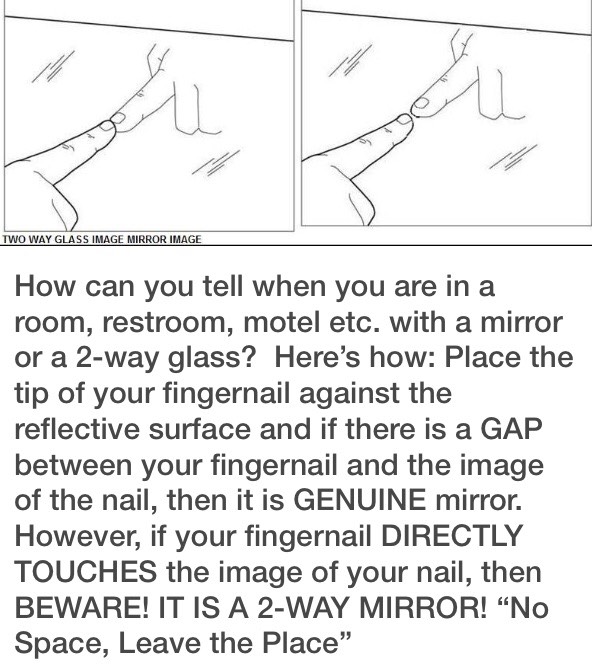 TWO WAY GLASS IMAGE MIRROR IMAGE

How can you tell when you are in a room, restroom, motel etc. with a mirror or a 2-way glass? Here's how: Place the tip of your fingernail against the reflective surface and if there is a GAP between your fingernail and the image of the nail, then it is GENUINE mirror. However, if your fingernail DIRECTLY TOUCHES the image of your nail, then BEWARE! IT IS A 2-WAY MIRROR! "No Space, Leave the Place"