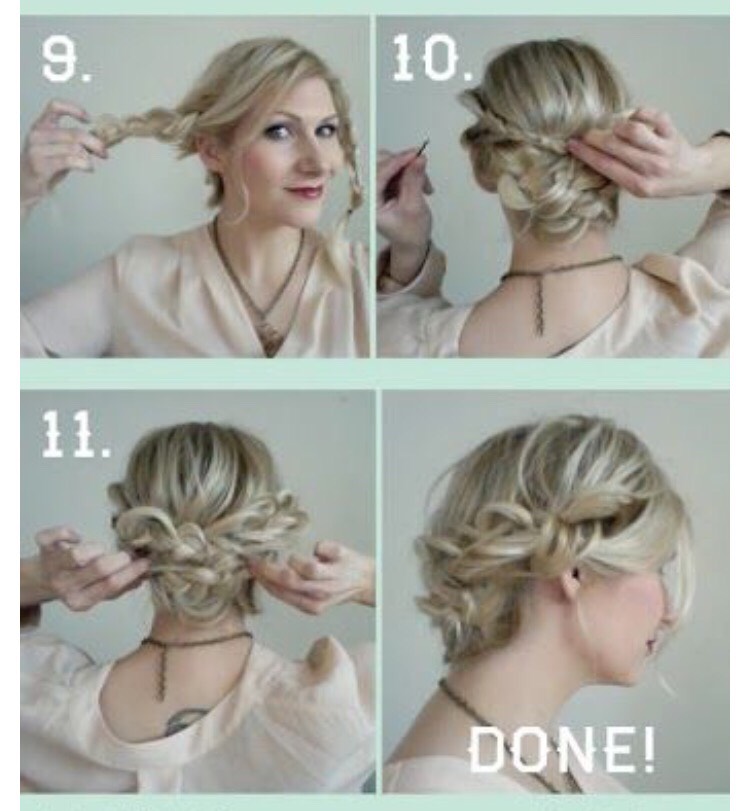 9.

10.

11.

DONE!