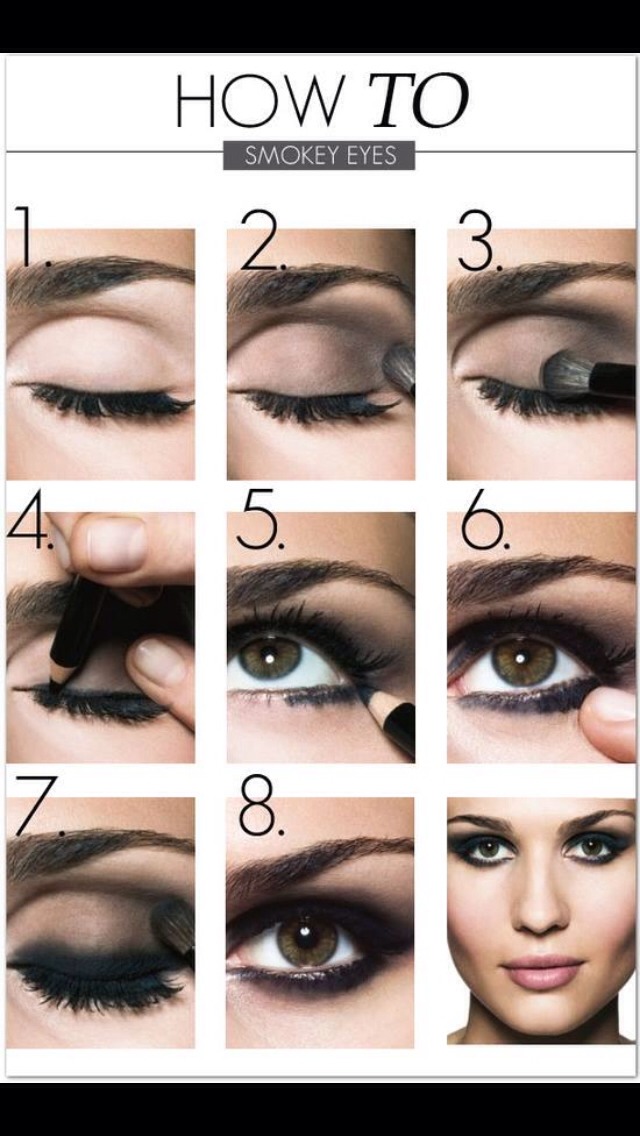 HOW TO
SMOKEY EYES

1.

2.

3.

4.

5.

6.

7.

8.