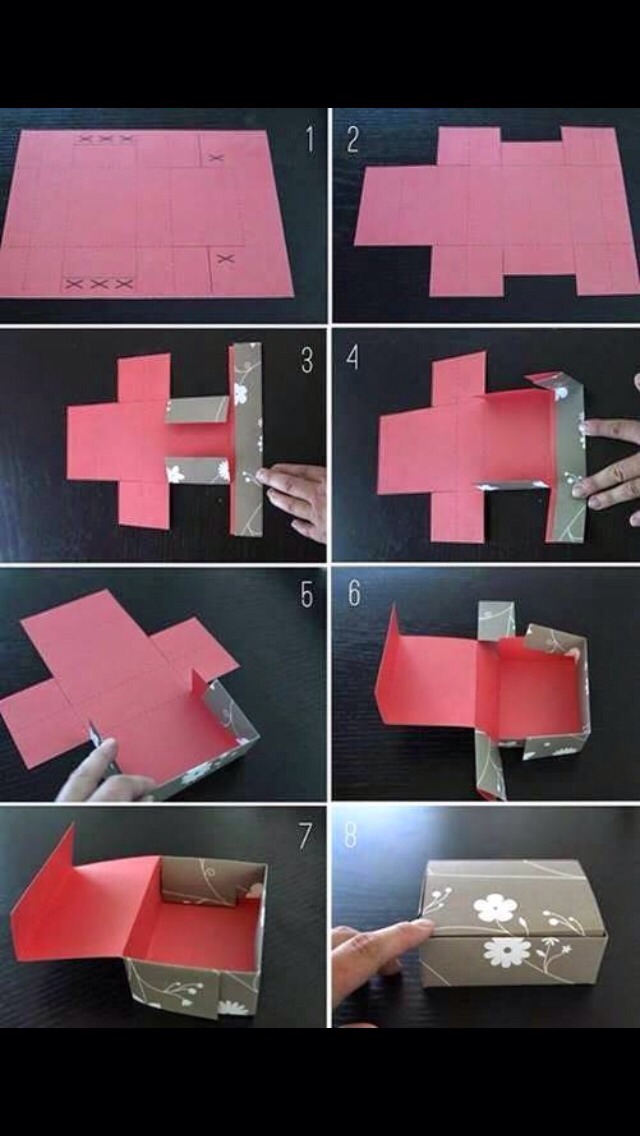 1
2
3
4
5
6
7
8