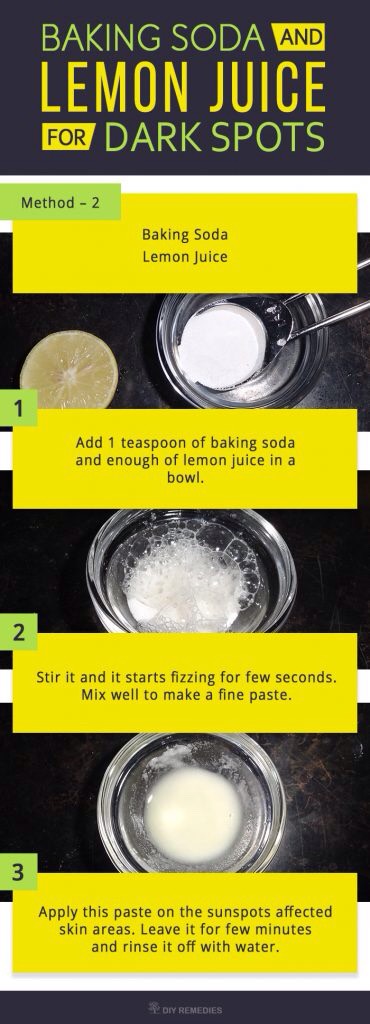 BAKING SODA AND LEMON JUICE FOR DARK SPOTS

Method – 2

Baking Soda
Lemon Juice

1

Add 1 teaspoon of baking soda and enough of lemon juice in a bowl.

2

Stir it and it starts fizzing for few seconds. Mix well to make a fine paste.

3

Apply this paste on the sunspots affected skin areas. Leave it for few minutes and rinse it off with water.

DIY REMEDIES