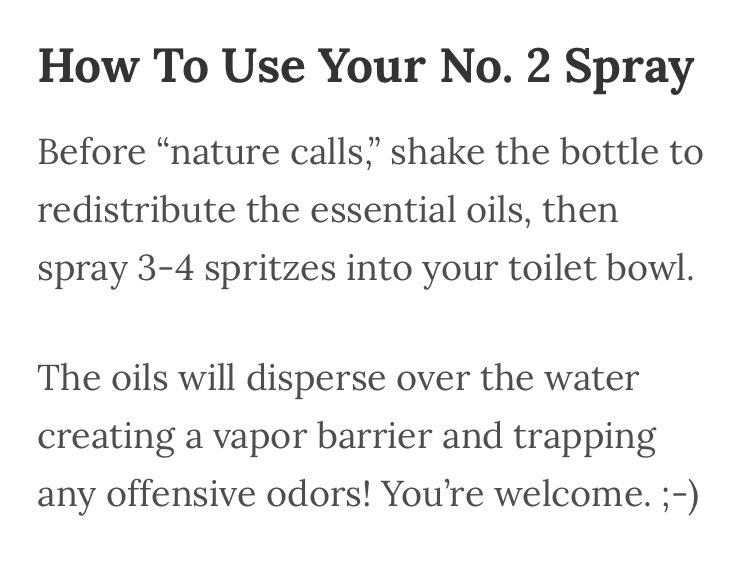 How To Use Your No. 2 Spray

Before “nature calls,” shake the bottle to redistribute the essential oils, then spray 3-4 spritzes into your toilet bowl.

The oils will disperse over the water creating a vapor barrier and trapping any offensive odors! You’re welcome. ;-)