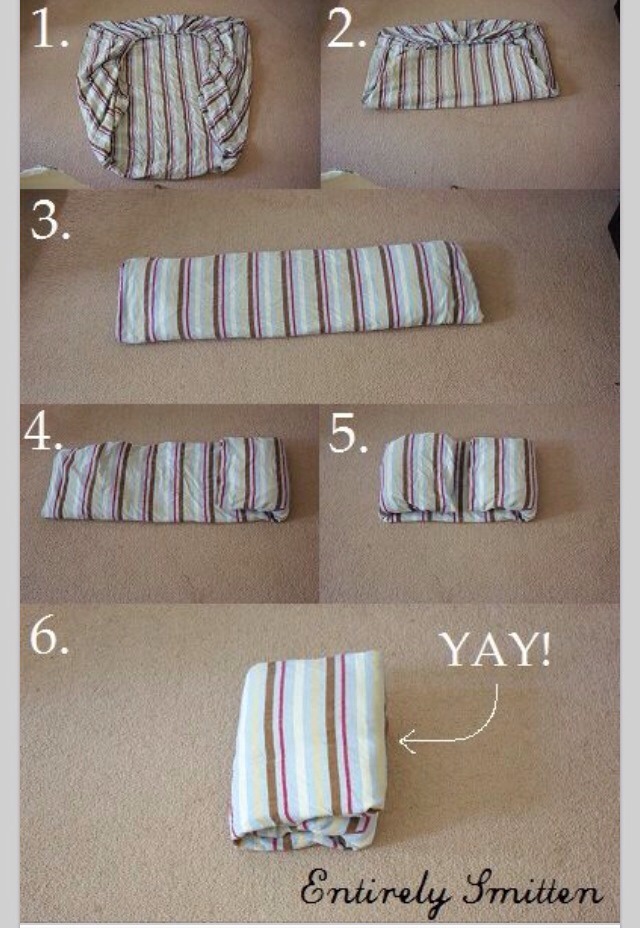 1.

2.

3.

4.

5.

6.

YAY!

Entirely Smitten