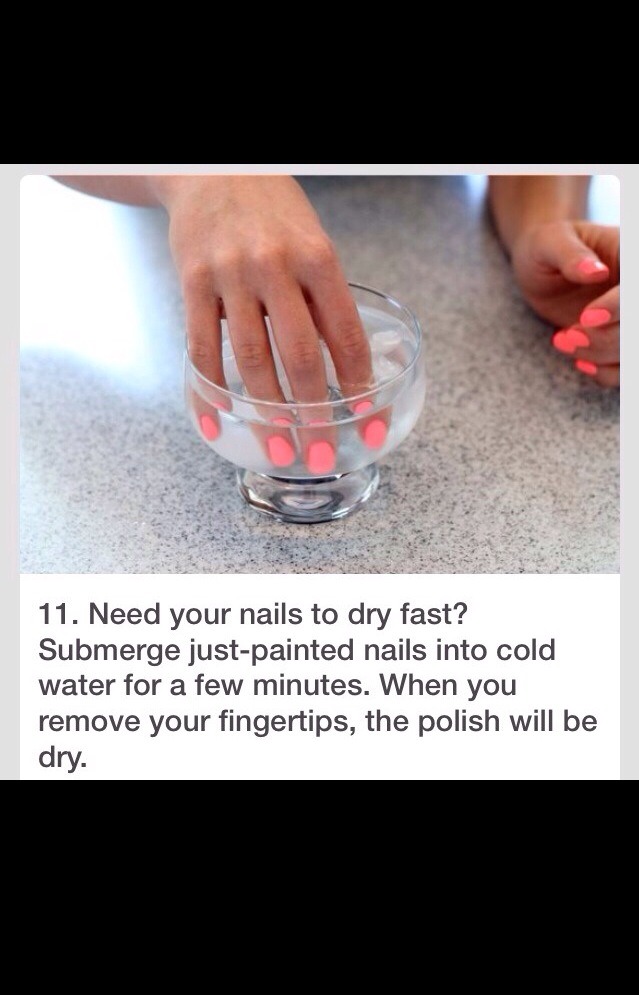 11. Need your nails to dry fast? Submerge just-painted nails into cold water for a few minutes. When you remove your fingertips, the polish will be dry.