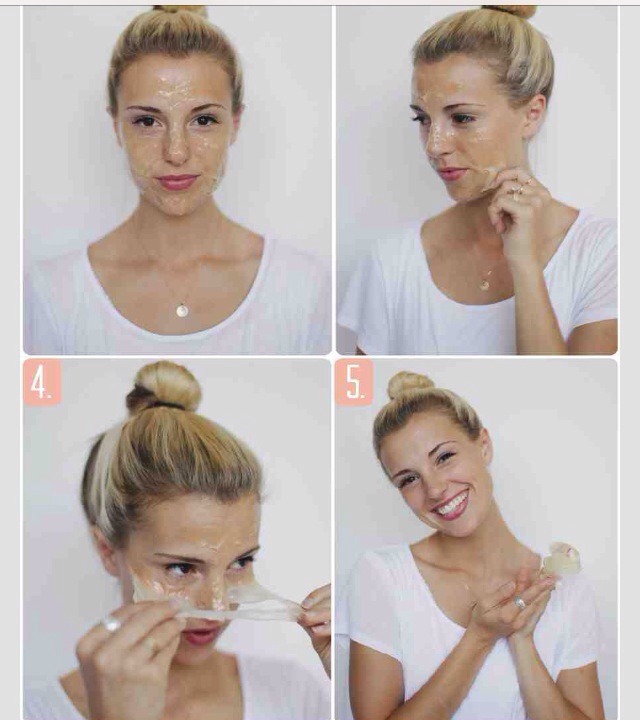 4.

5.