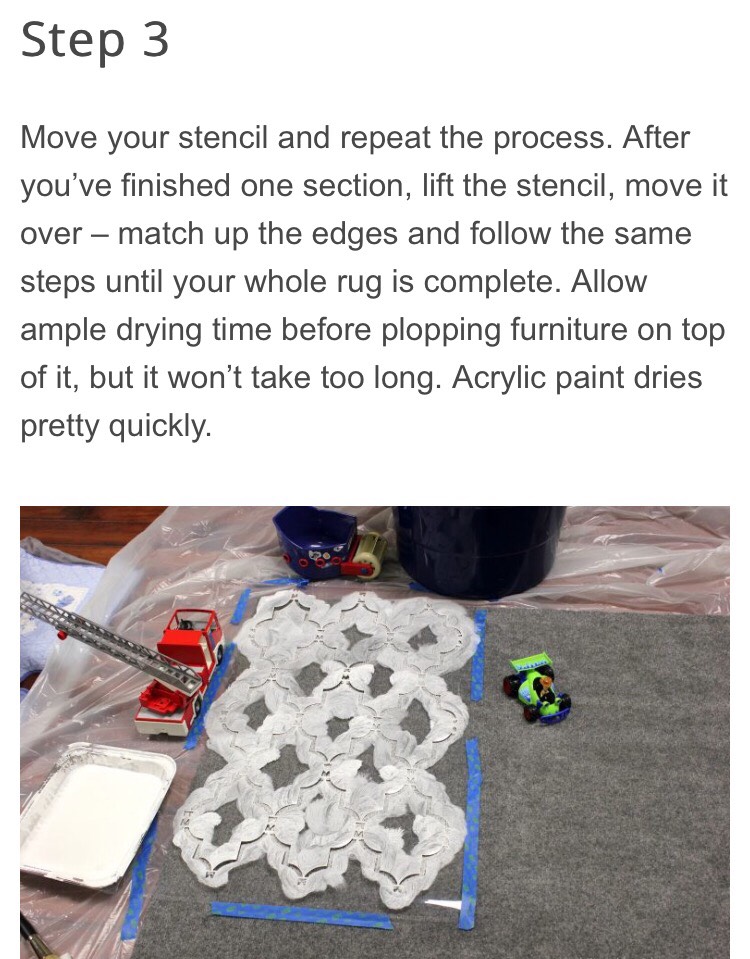 Step 3

Move your stencil and repeat the process. After you've finished one section, lift the stencil, move it over – match up the edges and follow the same steps until your whole rug is complete. Allow ample drying time before plopping furniture on top of it, but it won't take too long. Acrylic paint dries pretty quickly.