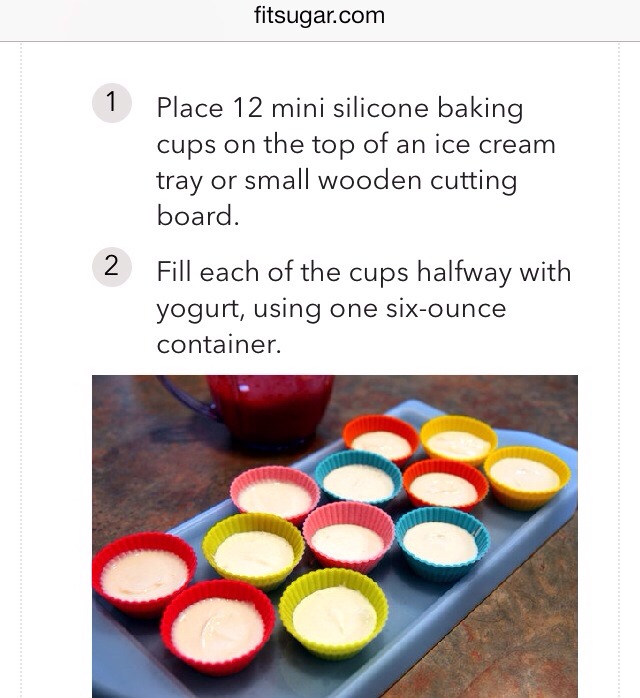 fitsugar.com

1 Place 12 mini silicone baking cups on the top of an ice cream tray or small wooden cutting board.

2 Fill each of the cups halfway with yogurt, using one six-ounce container.