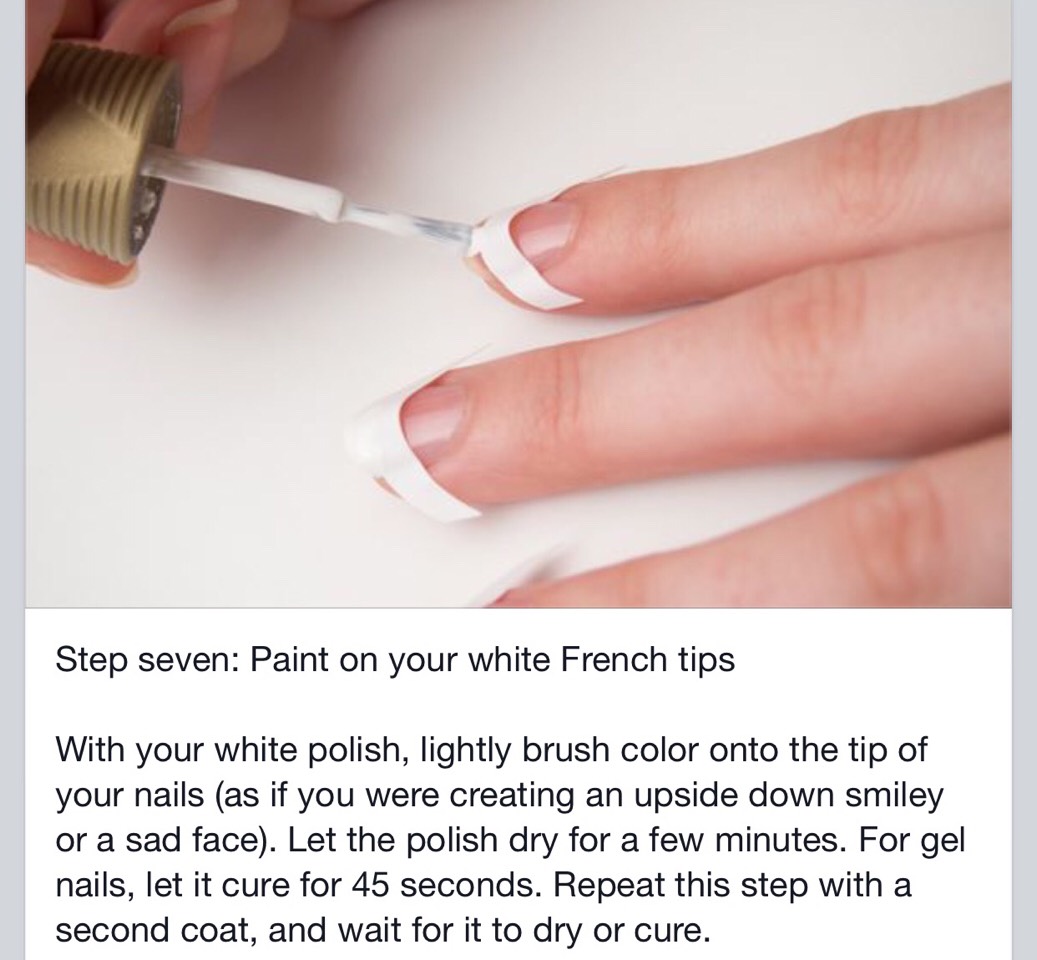 Step seven: Paint on your white French tips

With your white polish, lightly brush color onto the tip of your nails (as if you were creating an upside down smiley or a sad face). Let the polish dry for a few minutes. For gel nails, let it cure for 45 seconds. Repeat this step with a second coat, and wait for it to dry or cure.