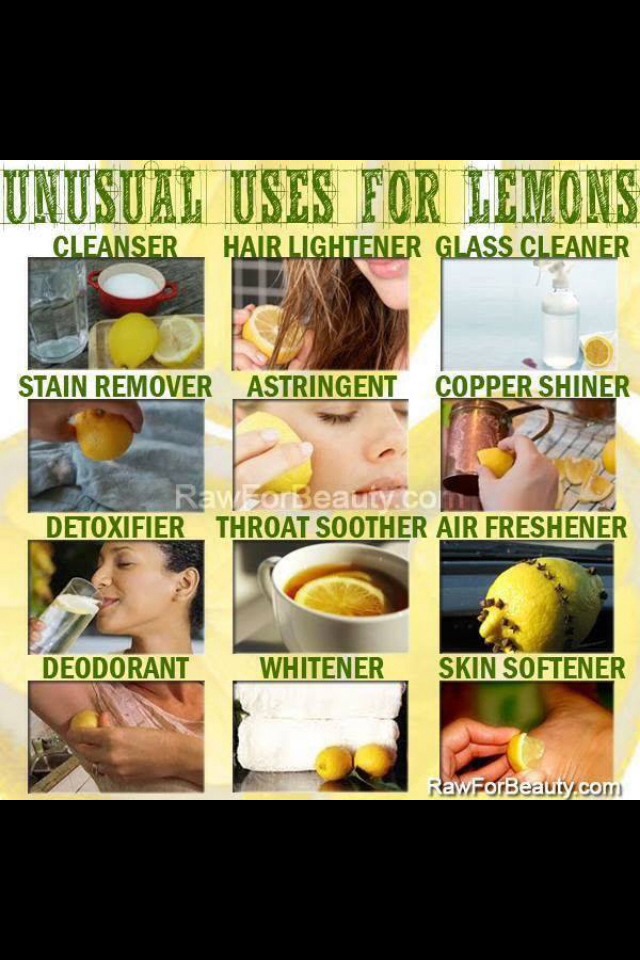 UNUSUAL USES FOR LEMONS

CLEANSER
HAIR LIGHTENER
GLASS CLEANER

STAIN REMOVER
ASTRINGENT
COPPER SHINER

RawForBeauty.com

DETOXIFIER
THROAT SOOTHER
AIR FRESHENER

DEODORANT
WHITENER
SKIN SOFTENER

RawForBeauty.com