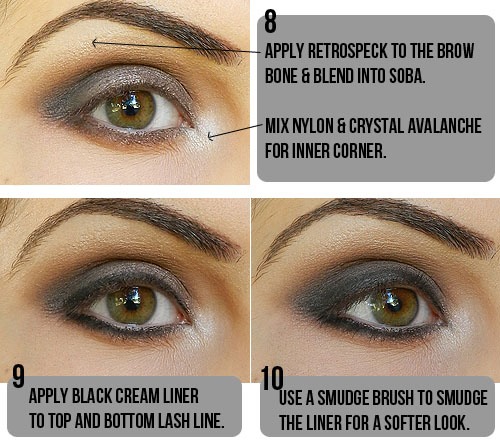 8
APPLY RETROSPECK TO THE BROW BONE & BLEND INTO SOBA.

MIX NYLON & CRYSTAL AVALANCHE FOR INNER CORNER.

9
APPLY BLACK CREAM LINER TO TOP AND BOTTOM LASH LINE.

10
USE A SMUDGE BRUSH TO SMUDGE THE LINER FOR A SOFTER LOOK.