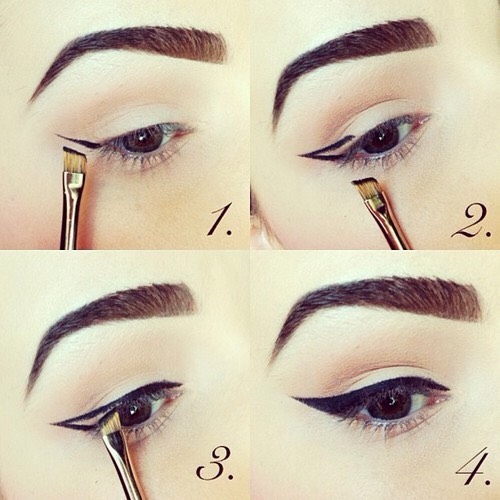 1.

2.

3.

4.