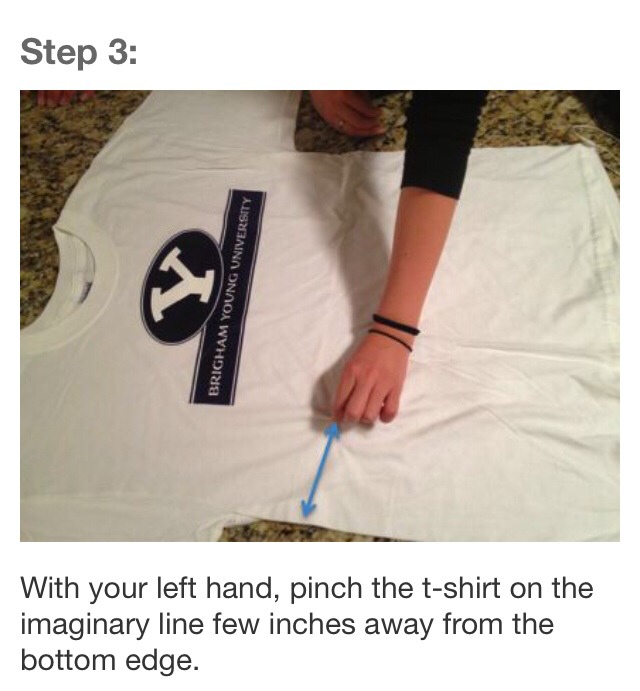 Step 3:

Y
BRIGHAM YOUNG UNIVERSITY

With your left hand, pinch the t-shirt on the imaginary line few inches away from the bottom edge.