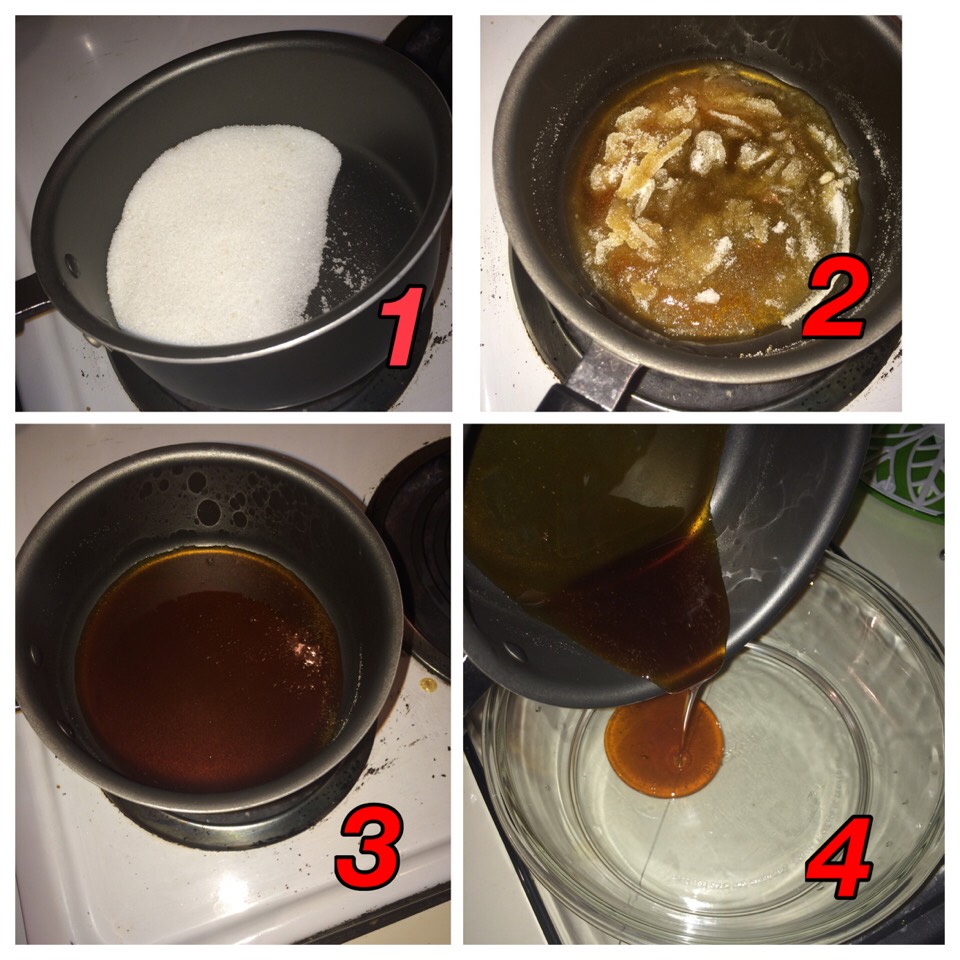 1

2

3

4