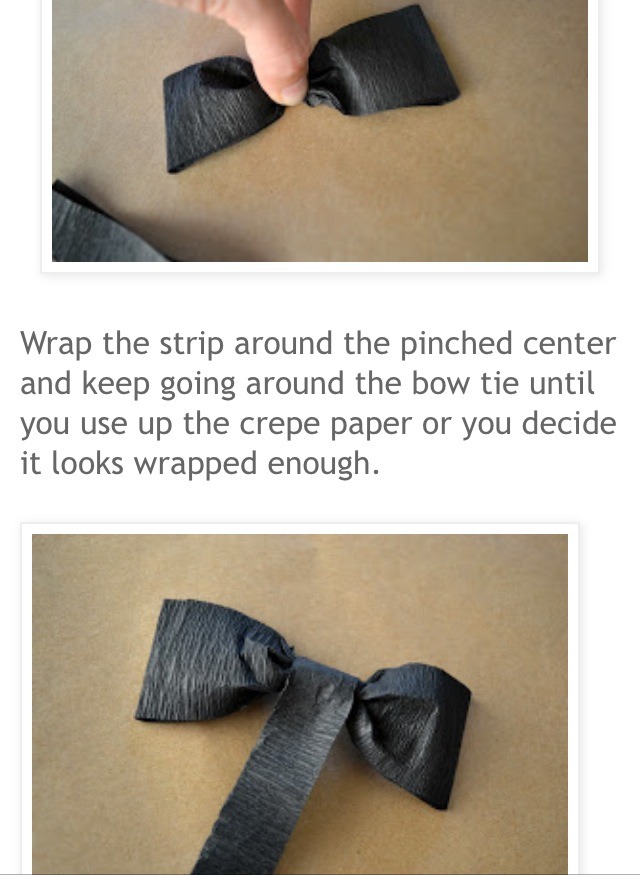 Wrap the strip around the pinched center and keep going around the bow tie until you use up the crepe paper or you decide it looks wrapped enough.