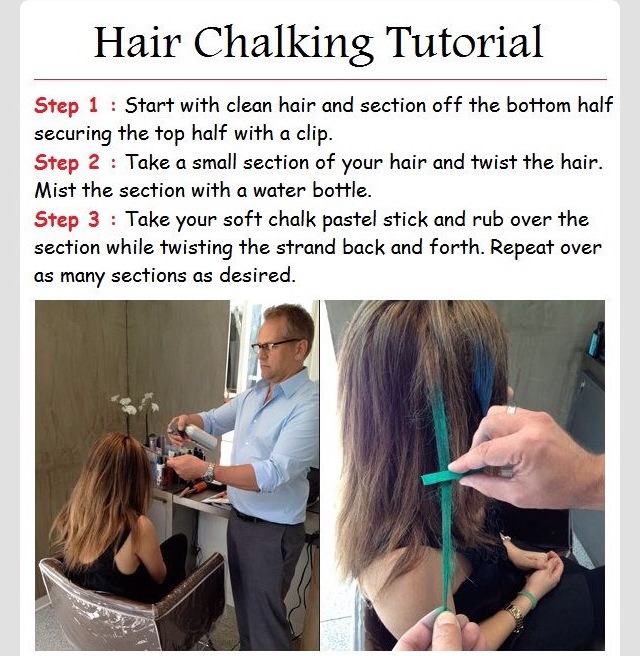 Hair Chalking Tutorial

Step 1 : Start with clean hair and section off the bottom half securing the top half with a clip.
Step 2 : Take a small section of your hair and twist the hair. Mist the section with a water bottle.
Step 3 : Take your soft chalk pastel stick and rub over the section while twisting the strand back and forth. Repeat over as many sections as desired.