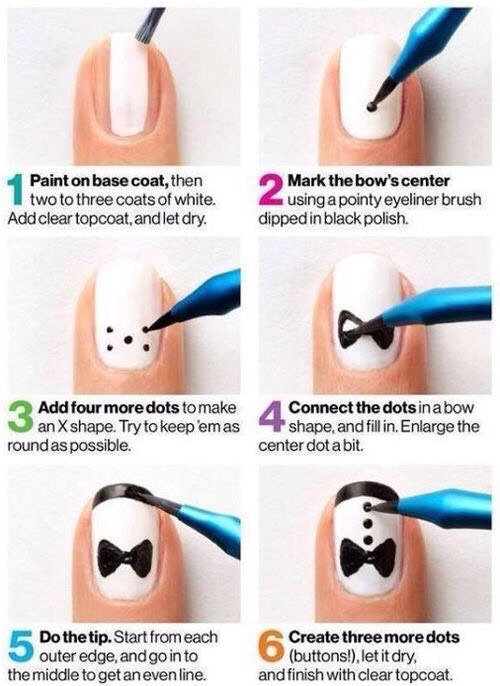 1 Paint on base coat, then two to three coats of white. Add clear topcoat, and let dry.

2 Mark the bow's center using a pointy eyeliner brush dipped in black polish.

3 Add four more dots to make an X shape. Try to keep 'em as round as possible.

4 Connect the dots in a bow shape, and fill in. Enlarge the center dot a bit.

5 Do the tip. Start from each outer edge, and go in to the middle to get an even line.

6 Create three more dots (buttons!), let it dry, and finish with clear topcoat.