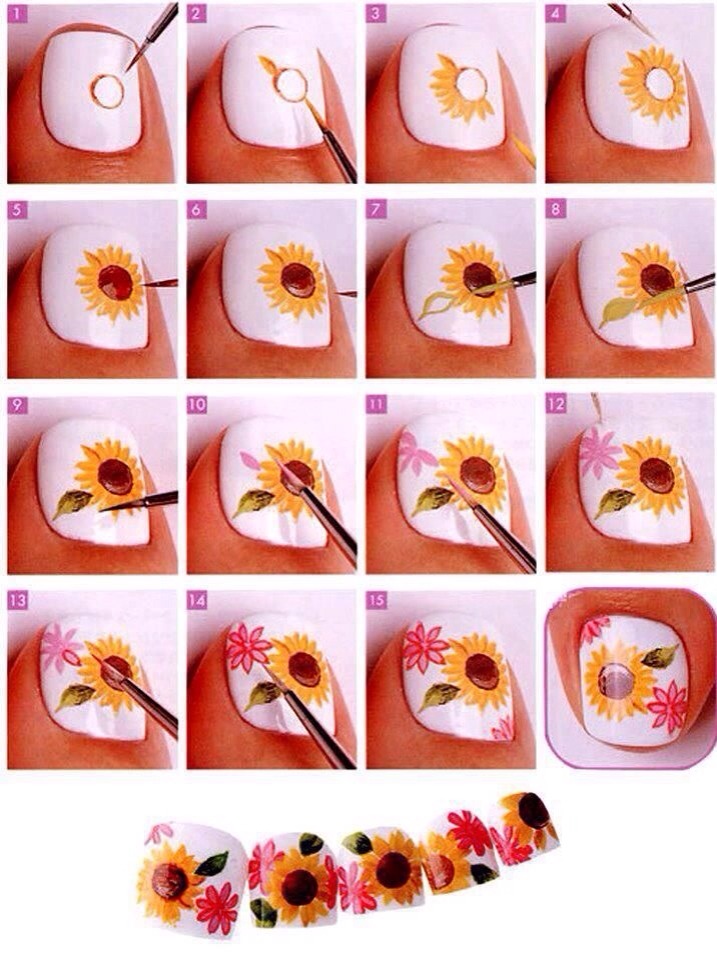 1
2
3
4
5
6
7
8
9
10
11
12
13
14
15