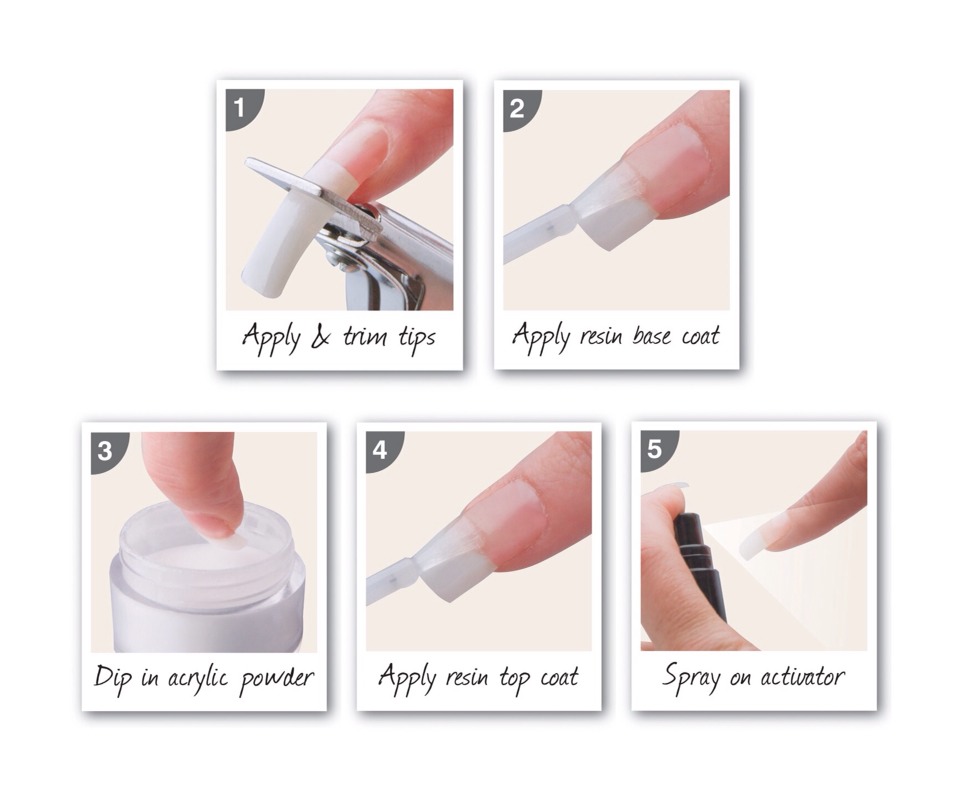 1
Apply & trim tips

2
Apply resin base coat

3
Dip in acrylic powder

4
Apply resin top coat

5
Spray on activator