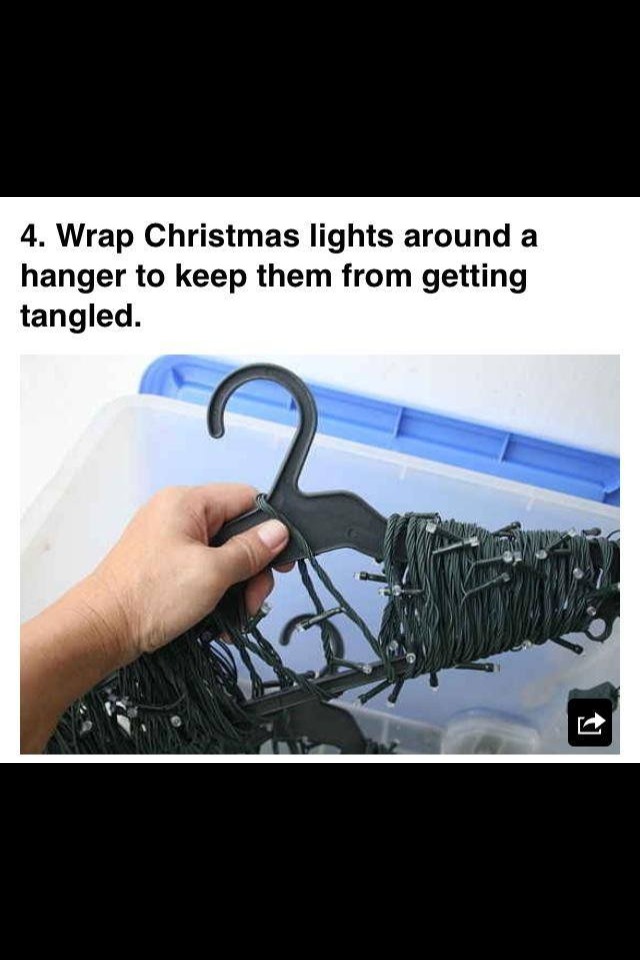 4. Wrap Christmas lights around a hanger to keep them from getting tangled.