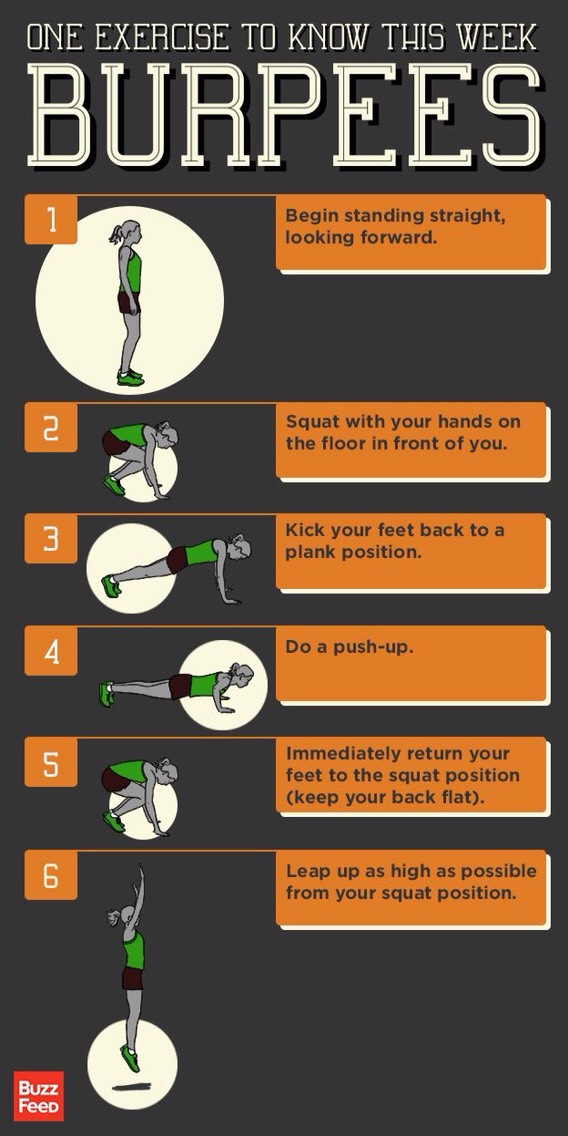 ONE EXERCISE TO KNOW THIS WEEK
BURPEES

1
Begin standing straight, looking forward.

2
Squat with your hands on the floor in front of you.

3
Kick your feet back to a plank position.

4
Do a push-up.

5
Immediately return your feet to the squat position (keep your back flat).

6
Leap up as high as possible from your squat position.

Buzz Feed