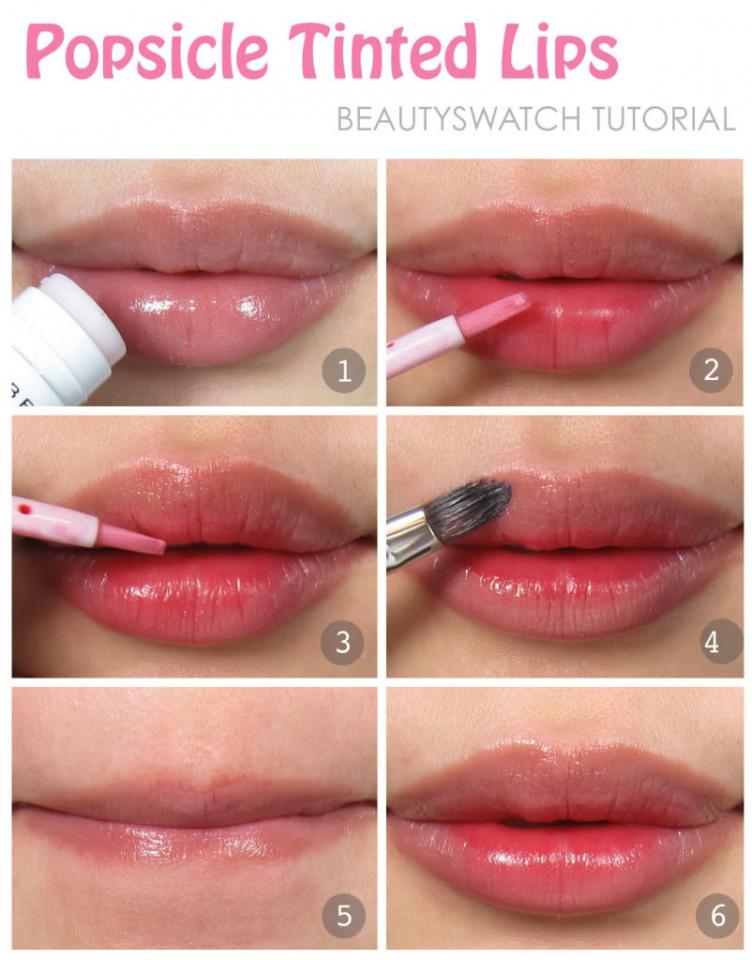 Popsicle Tinted Lips

BEAUTYSWATCH TUTORIAL

1

2

3

4

5

6