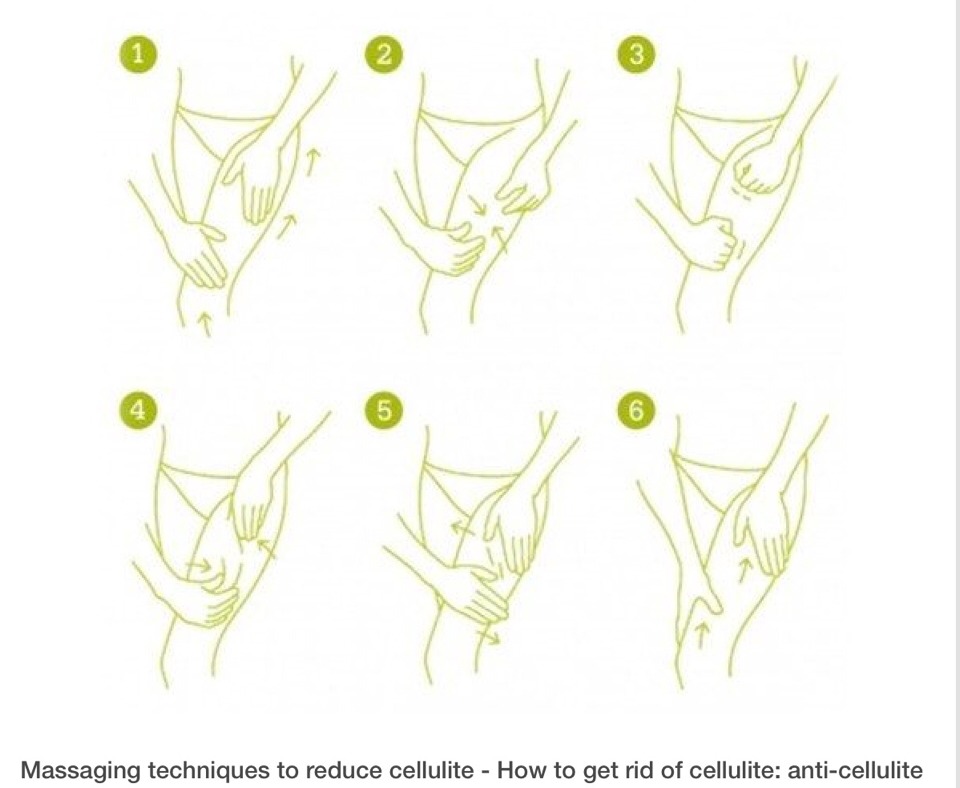 1

2

3

4

5

6

Massaging techniques to reduce cellulite - How to get rid of cellulite: anti-cellulite