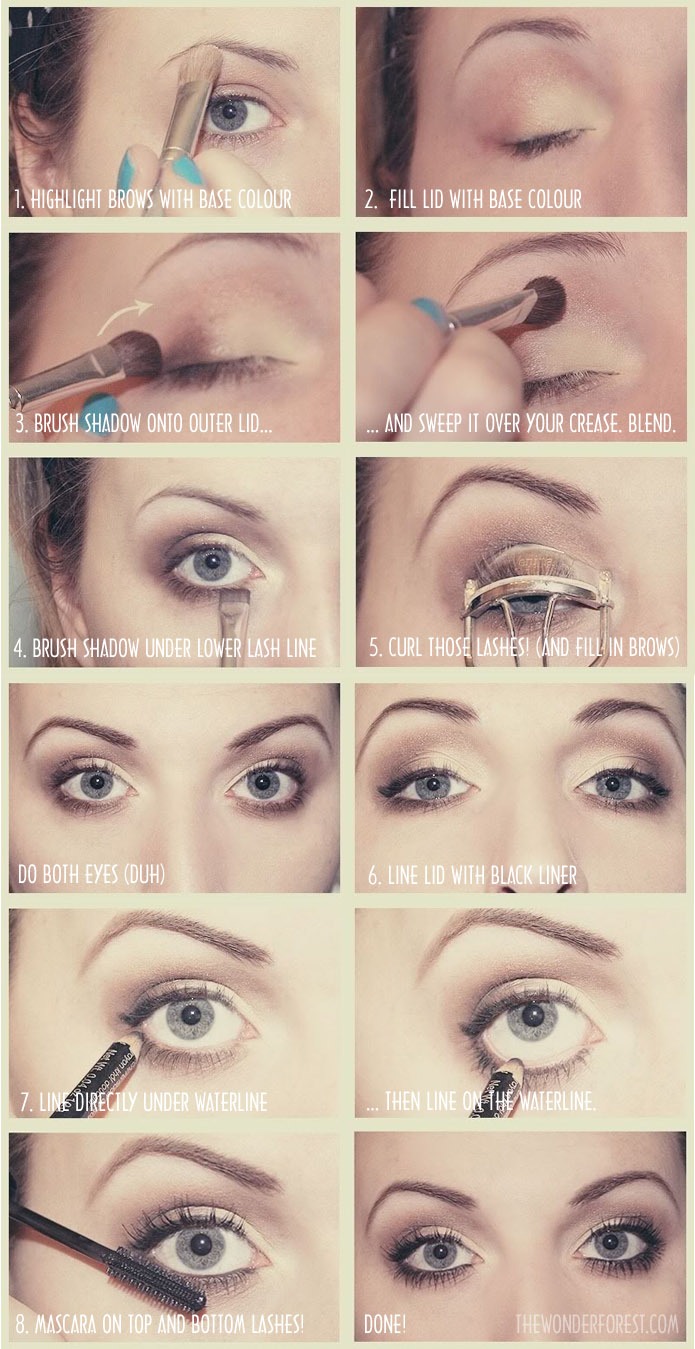 1. HIGHLIGHT BROWS WITH BASE COLOUR

2. FILL LID WITH BASE COLOUR

3. BRUSH SHADOW ONTO OUTER LID...

... AND SWEEP IT OVER YOUR CREASE. BLEND.

4. BRUSH SHADOW UNDER LOWER LASH LINE

5. CURL THOSE LASHES! (AND FILL IN BROWS)

DO BOTH EYES (DUH)

6. LINE LID WITH BLACK LINER

7. LINE DIRECTLY UNDER WATERLINE

... THEN LINE ON THE WATERLINE.

8. MASCARA ON TOP AND BOTTOM LASHES!

DONE!

THEWONDERFOREST.COM