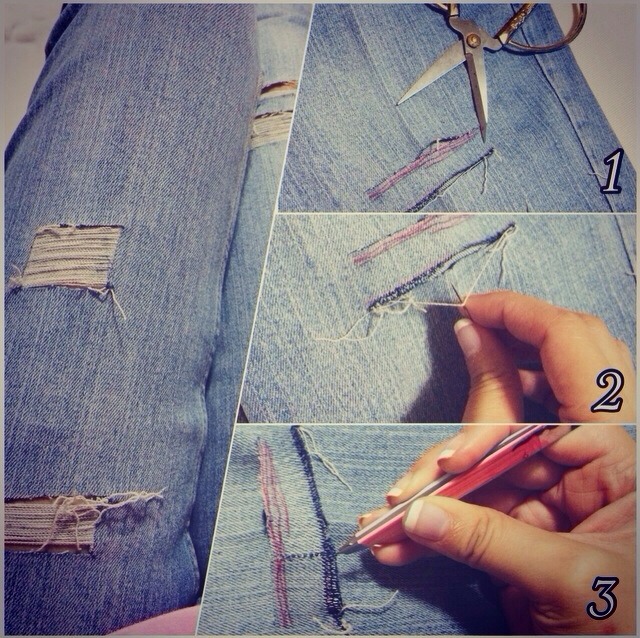 1

2

3