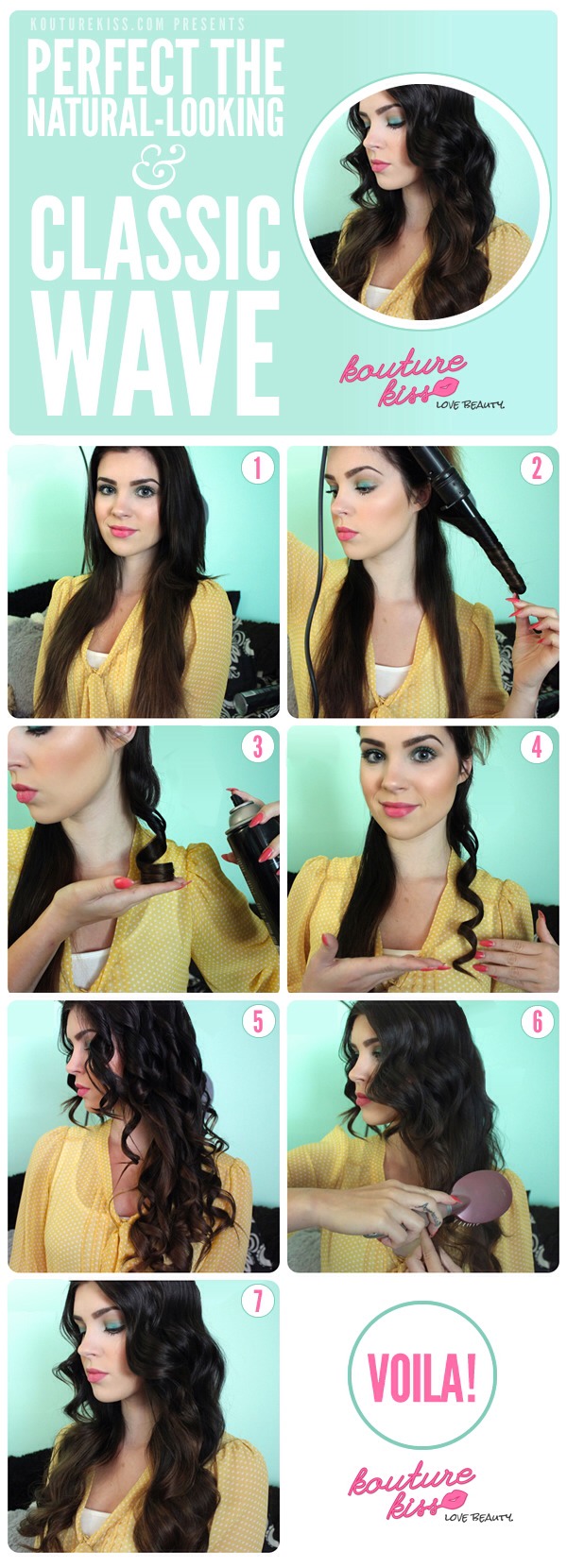 KOUTUREKISS.COM PRESENTS

PERFECT THE NATURAL-LOOKING & CLASSIC WAVE

kouture kiss LOVE BEAUTY.

1

2

3

4

5

6

7

VOILA!

kouture kiss LOVE BEAUTY.