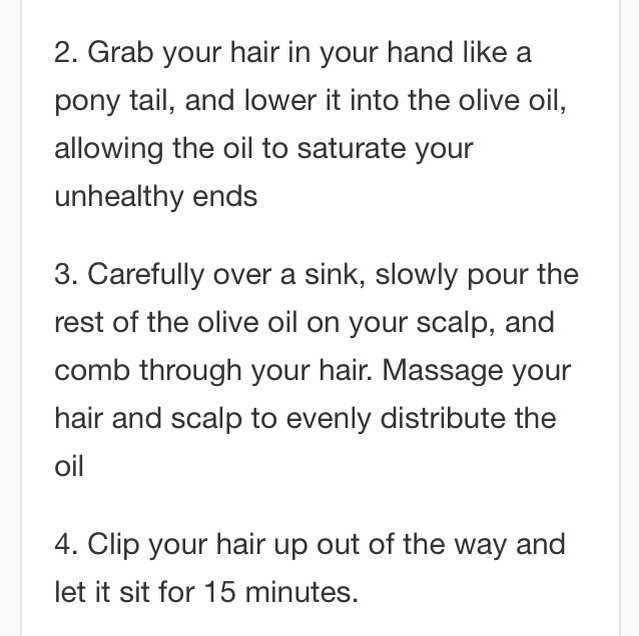 2. Grab your hair in your hand like a pony tail, and lower it into the olive oil, allowing the oil to saturate your unhealthy ends

3. Carefully over a sink, slowly pour the rest of the olive oil on your scalp, and comb through your hair. Massage your hair and scalp to evenly distribute the oil

4. Clip your hair up out of the way and let it sit for 15 minutes.