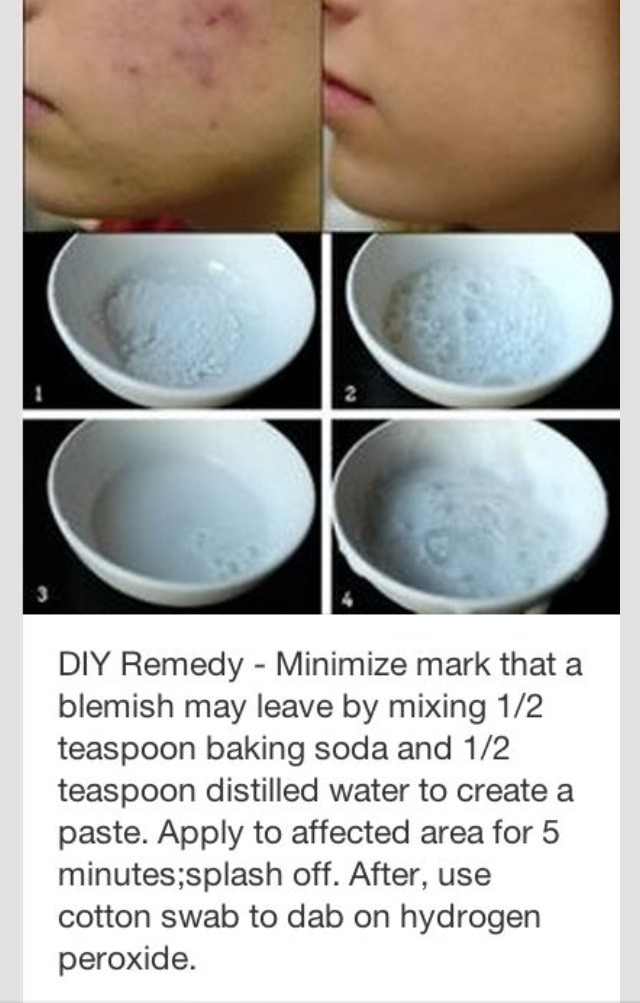 1

2

3

4

DIY Remedy - Minimize mark that a blemish may leave by mixing 1/2 teaspoon baking soda and 1/2 teaspoon distilled water to create a paste. Apply to affected area for 5 minutes;splash off. After, use cotton swab to dab on hydrogen peroxide.