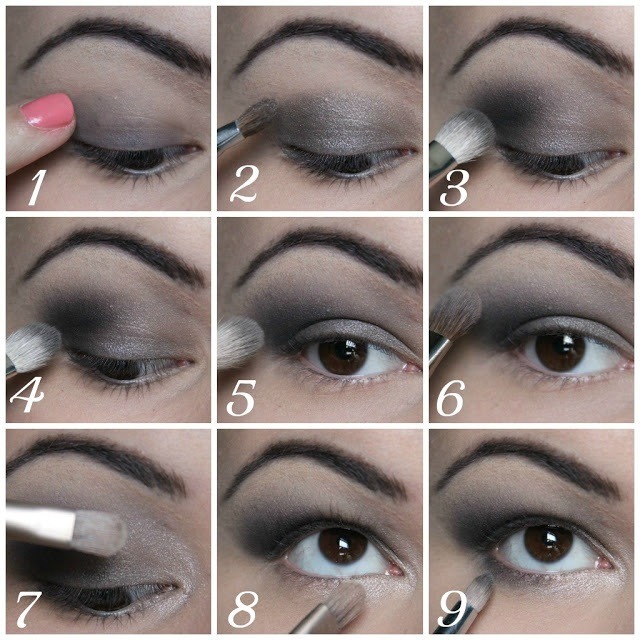 1
2
3
4
5
6
7
8
9